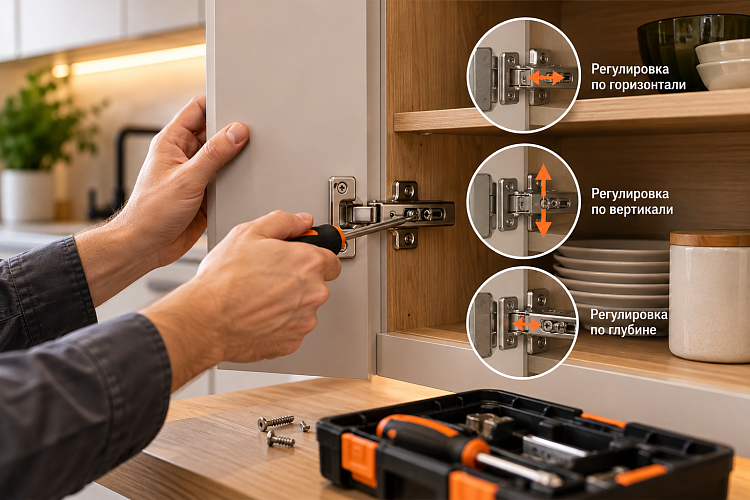 Регулировка
по горизонтали

Регулировка
по вертикали

Регулировка
по глубине